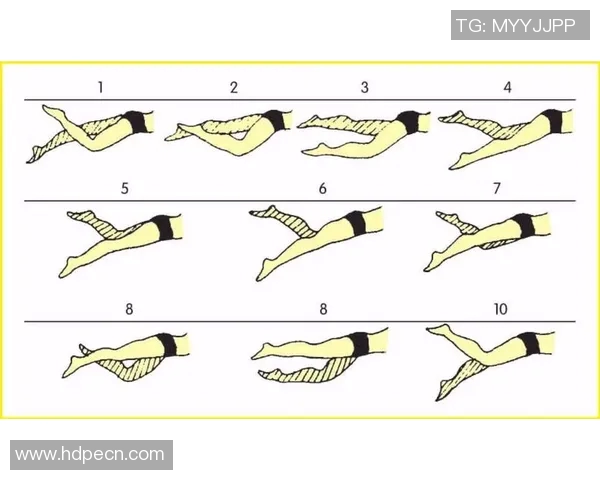 TG: MYYJJPP

1 2 3 4

5 6 7

8 8 10

www.hdpecn.com